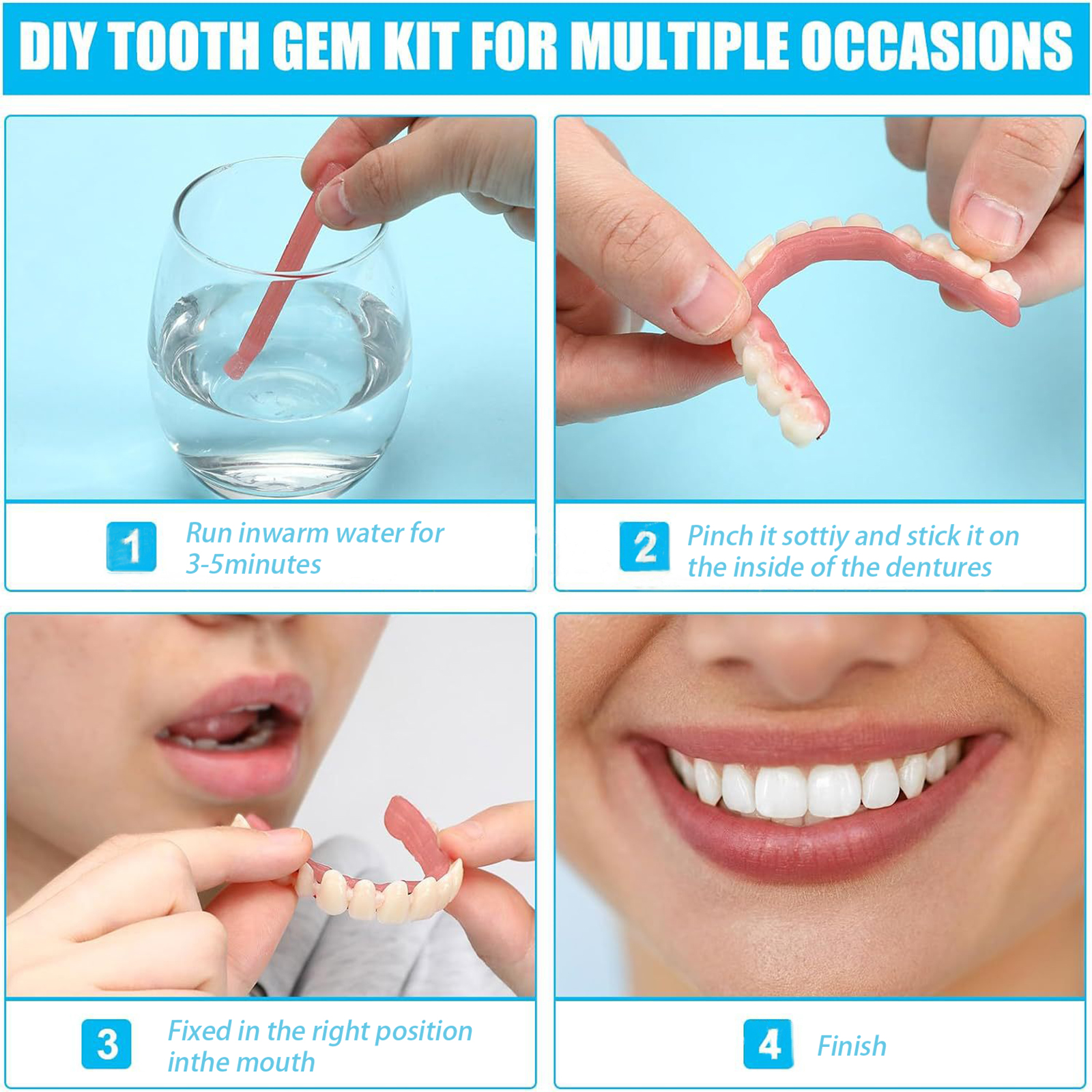 DIY TOOTH GEM KIT FOR MULTIPLE OCCASIONS

1 Run inwarm water for 3-5minutes

2 Pinch it sottiy and stick it on the inside of the dentures

3 Fixed in the right position inthe mouth

4 Finish